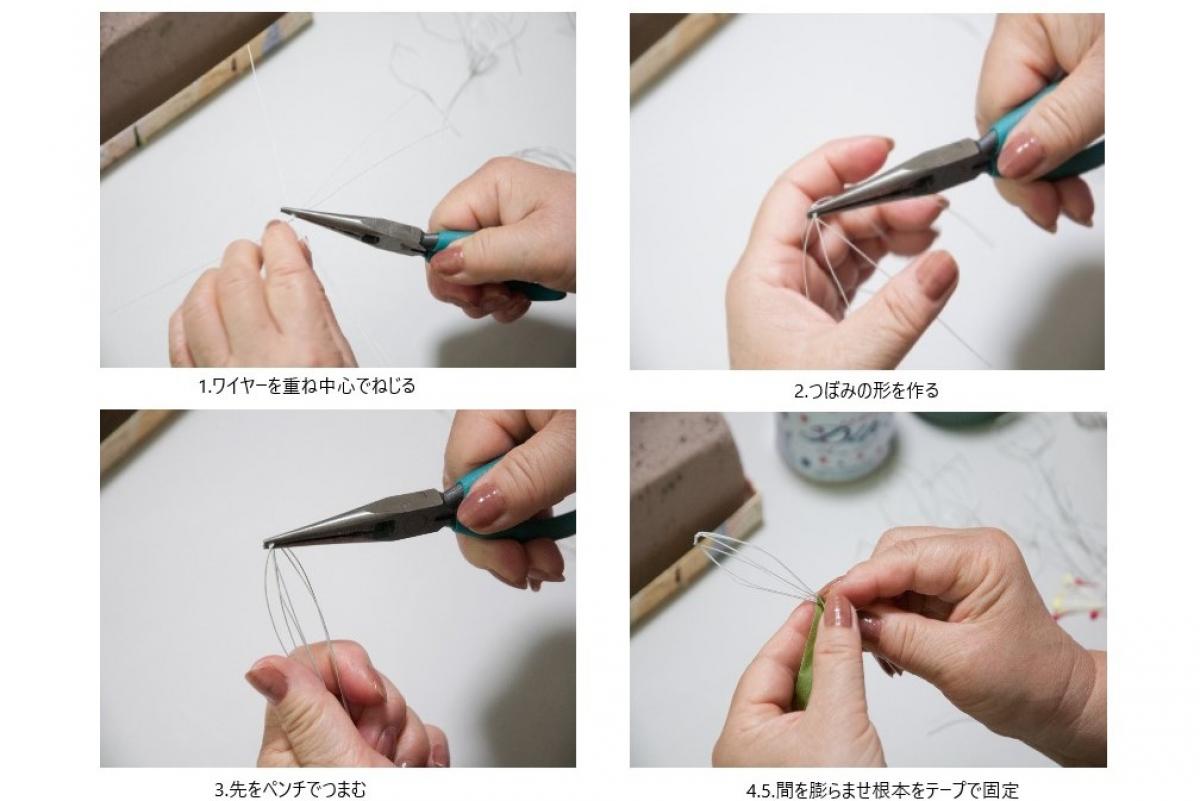 1.ワイヤーを重ね中心でねじる

2.つぼみの形を作る

3.先をペンチでつまむ

4.5.間を膨らませ根本をテープで固定