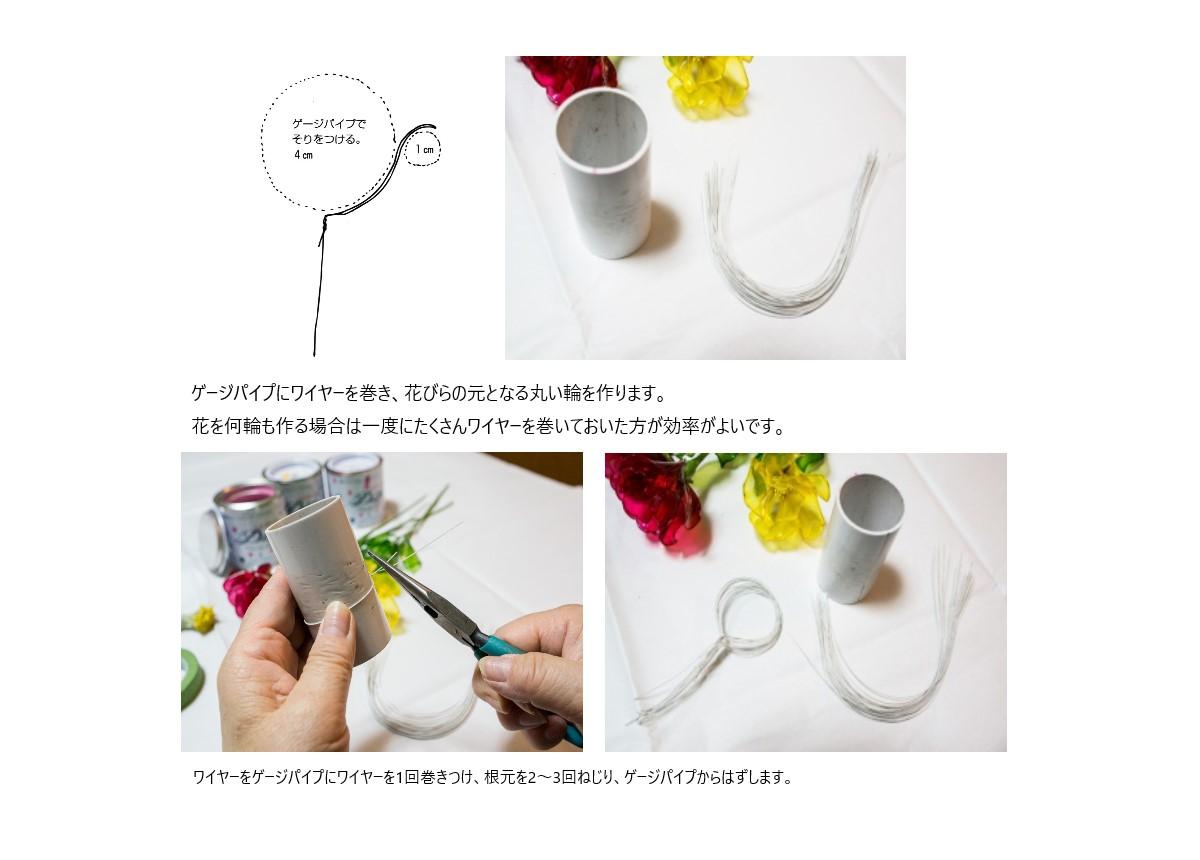 ゲージパイプで
そりをつける。
4㎝

1㎝

ゲージパイプにワイヤーを巻き、花びらの元となる丸い輪を作ります。
花を何輪も作る場合は一度にたくさんワイヤーを巻いておいた方が効率がよいです。

ワイヤーをゲージパイプにワイヤーを1回巻きつけ、根元を2～3回ねじり、ゲージパイプからはずします。