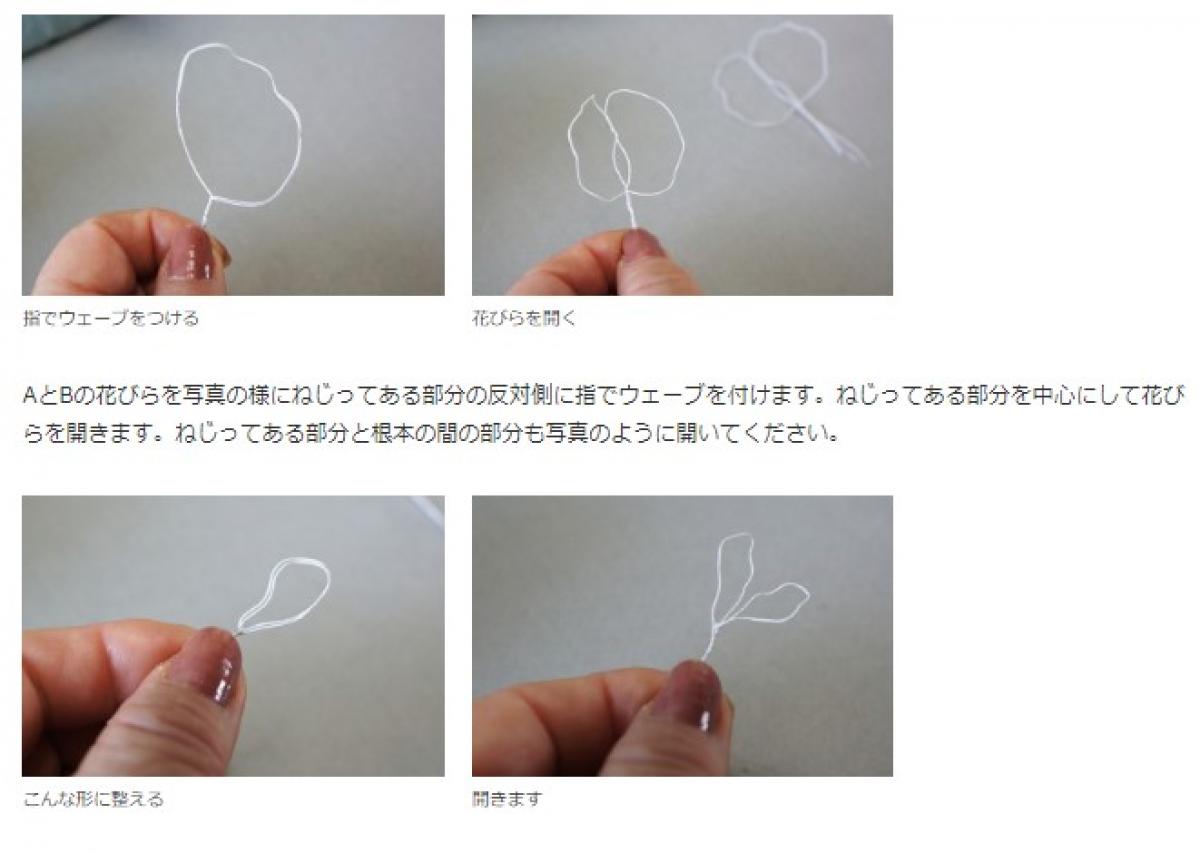 指でウェーブをつける

花びらを開く

AとBの花びらを写真の様にねじってある部分の反対側に指でウェーブを付けます。ねじってある部分を中心にして花びらを開きます。ねじってある部分と根本の間の部分も写真のように開いてください。

こんな形に整える

開きます