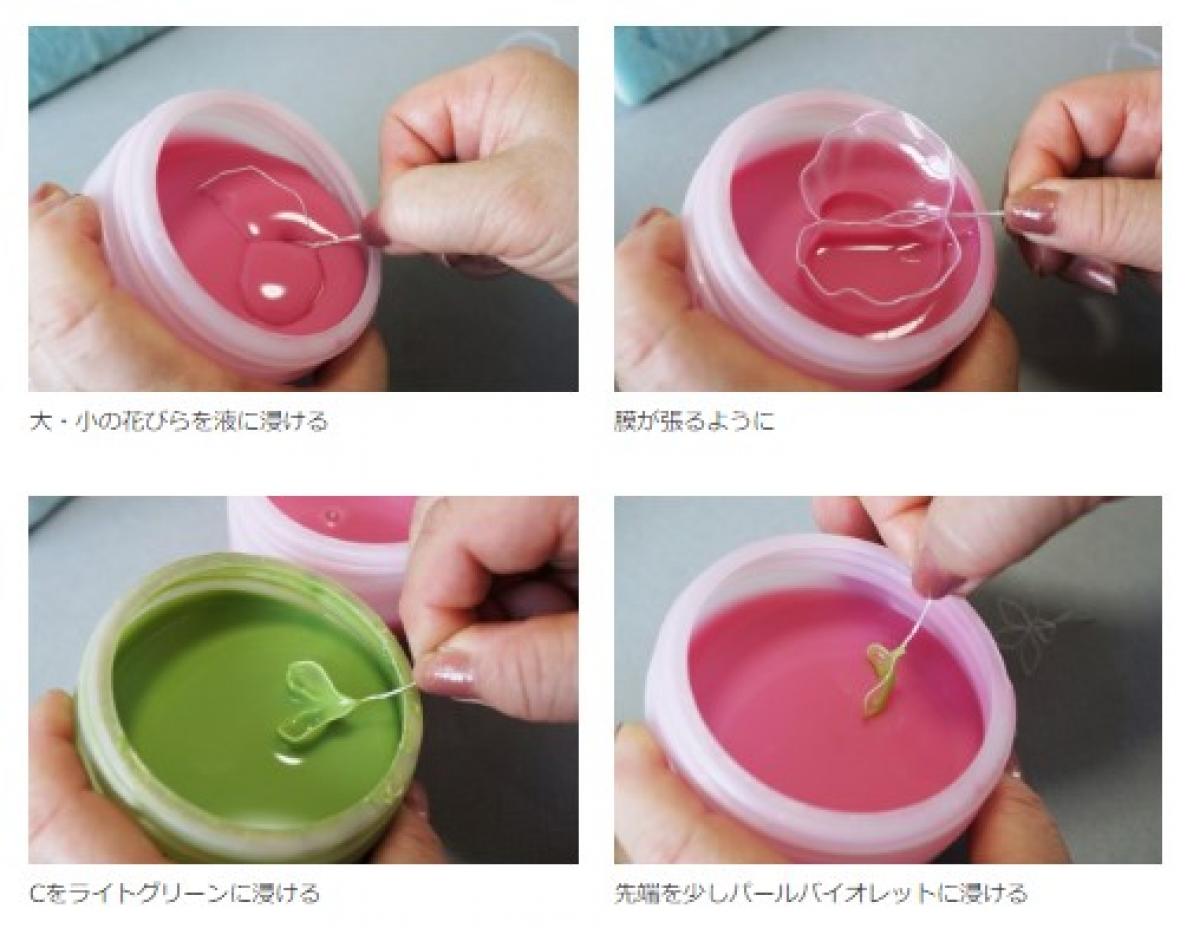 大・小の花びらを液に浸ける

膜が張るように

Cをライトグリーンに浸ける

先端を少しパールバイオレットに浸ける