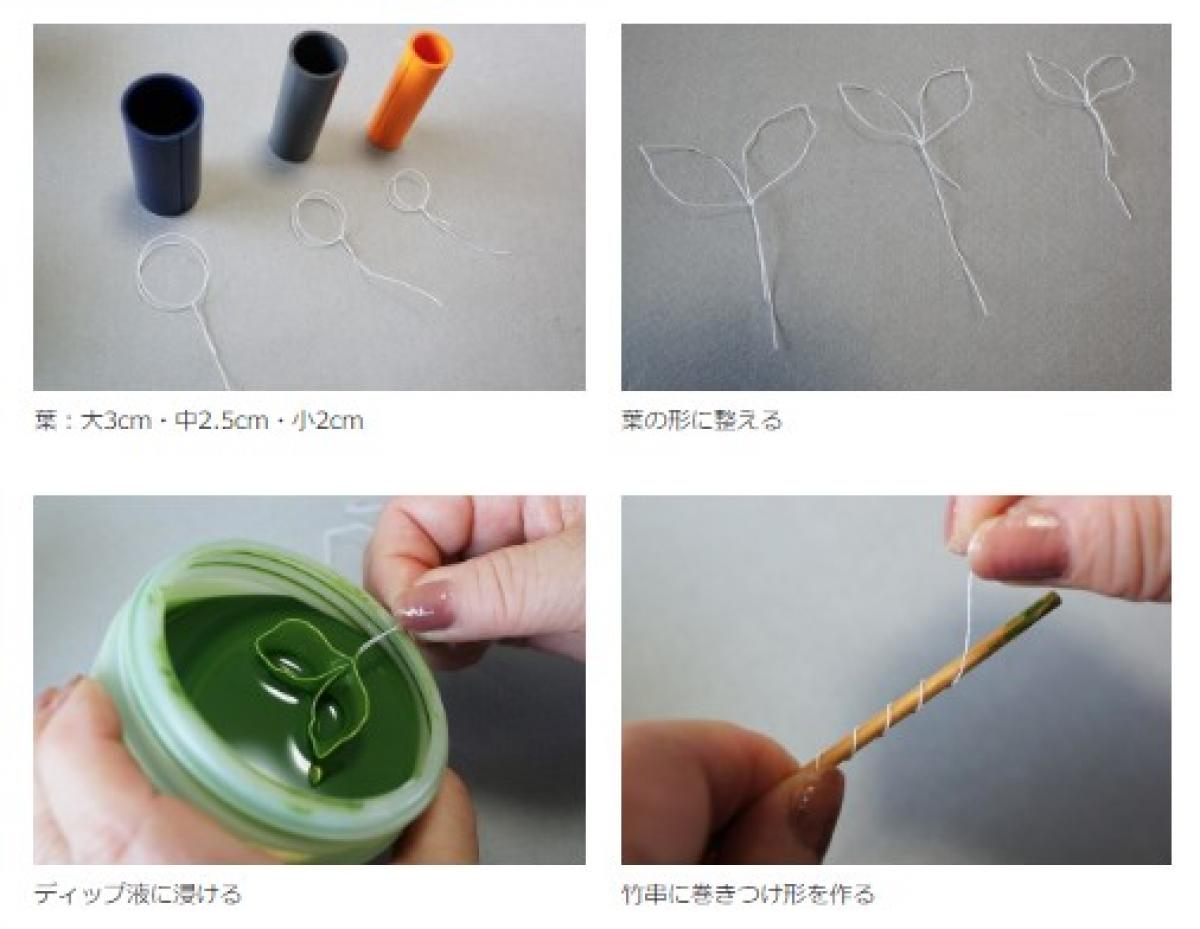 葉：大3cm・中2.5cm・小2cm

葉の形に整える

ディップ液に浸ける

竹串に巻きつけ形を作る